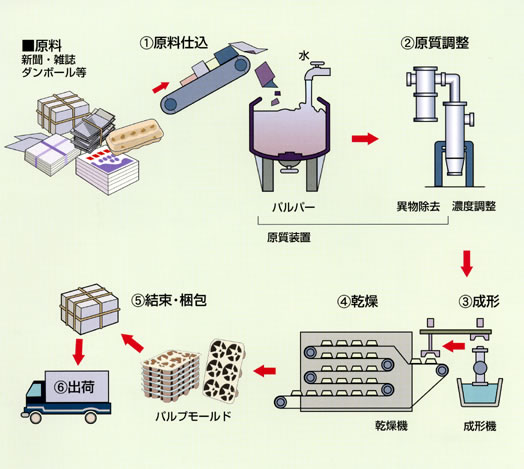 ■原料
新聞・雑誌
ダンボール等

①原料仕込

水

パルパー

②原質調整

異物除去　濃度調整

原質装置

③成形

成形機

④乾燥

乾燥機

パルプモールド

⑤結束・梱包

⑥出荷